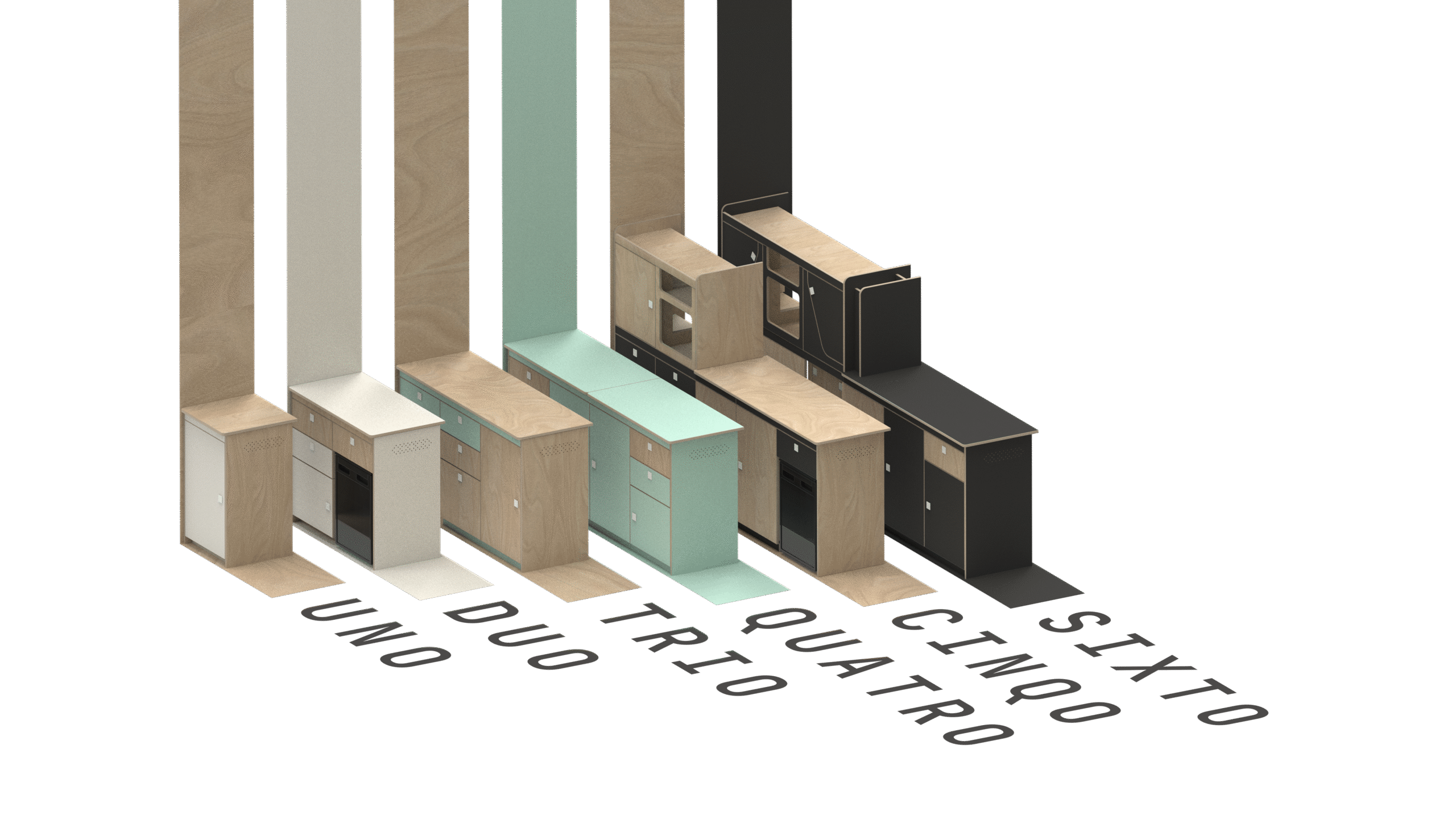 UNO

DUO

TRIO

QUATRO

CINQO

SIXTO